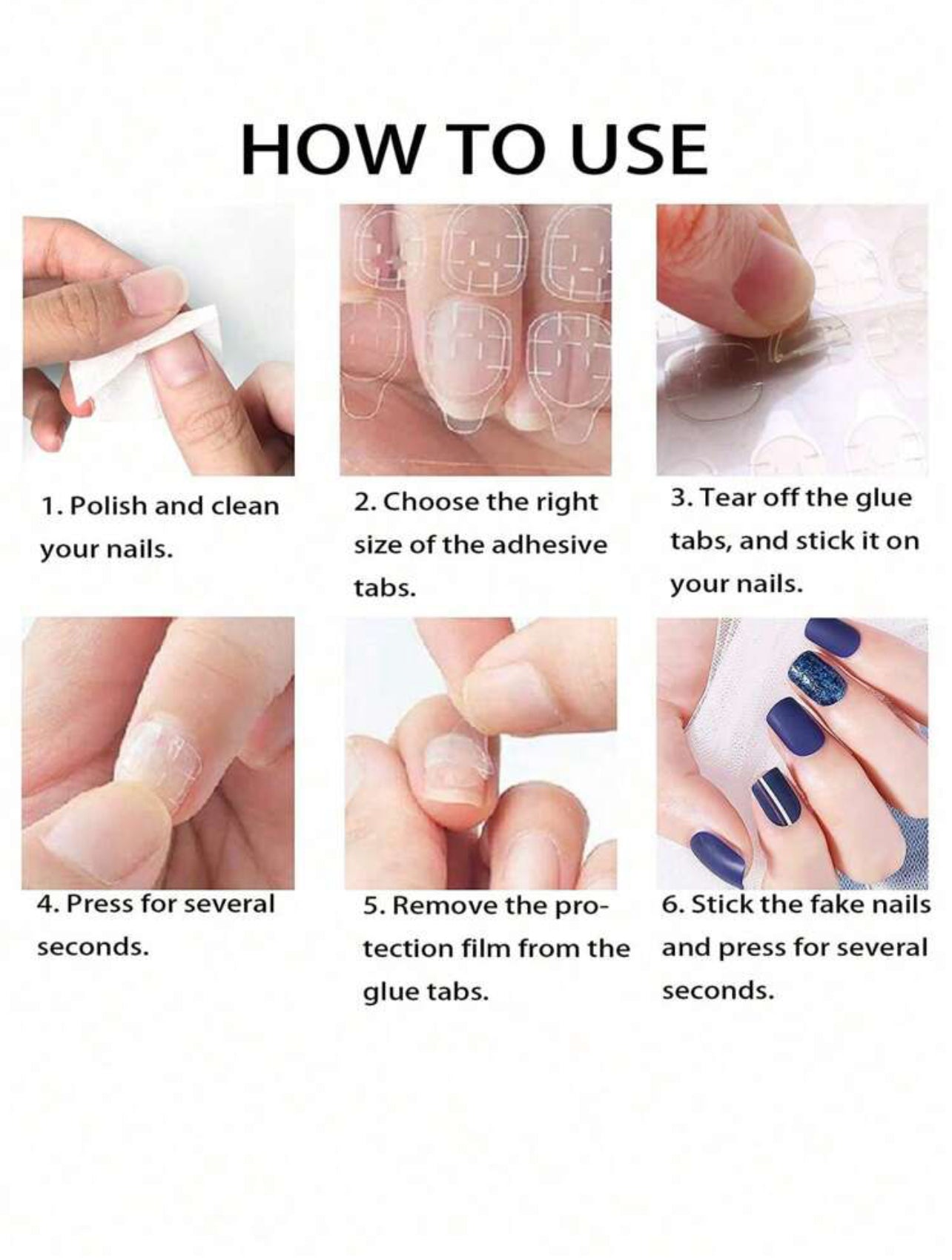 HOW TO USE

1. Polish and clean your nails.

2. Choose the right size of the adhesive tabs.

3. Tear off the glue tabs, and stick it on your nails.

4. Press for several seconds.

5. Remove the protection film from the glue tabs.

6. Stick the fake nails and press for several seconds.