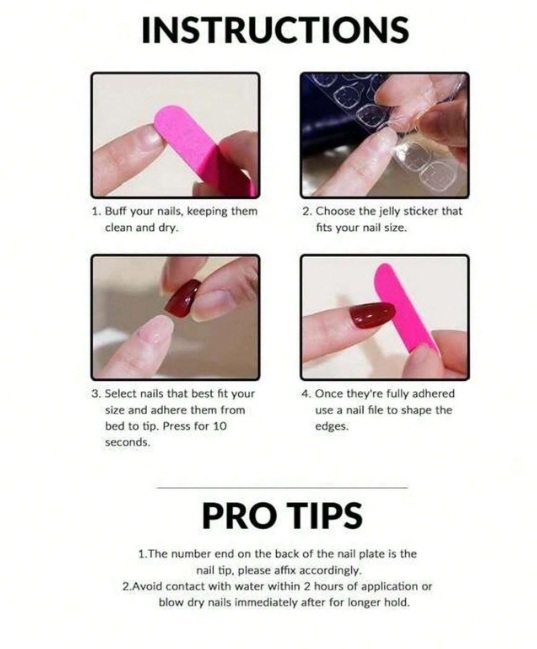 INSTRUCTIONS

1. Buff your nails, keeping them clean and dry.

2. Choose the jelly sticker that fits your nail size.

3. Select nails that best fit your size and adhere them from bed to tip. Press for 10 seconds.

4. Once they're fully adhered use a nail file to shape the edges.

PRO TIPS

1.The number end on the back of the nail plate is the nail tip, please affix accordingly.
2.Avoid contact with water within 2 hours of application or blow dry nails immediately after for longer hold.