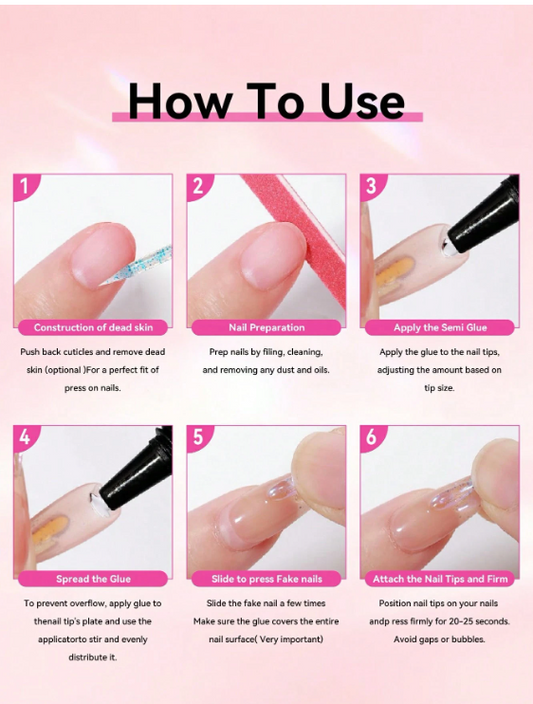 How To Use

1
Construction of dead skin
Push back cuticles and remove dead skin (optional )For a perfect fit of press on nails.

2
Nail Preparation
Prep nails by filing, cleaning, and removing any dust and oils.

3
Apply the Semi Glue
Apply the glue to the nail tips, adjusting the amount based on tip size.

4
Spread the Glue
To prevent overflow, apply glue to thenail tip's plate and use the applicatorto stir and evenly distribute it.

5
Slide to press Fake nails
Slide the fake nail a few times Make sure the glue covers the entire nail surface( Very important)

6
Attach the Nail Tips and Firm
Position nail tips on your nails andp ress firmly for 20-25 seconds. Avoid gaps or bubbles.