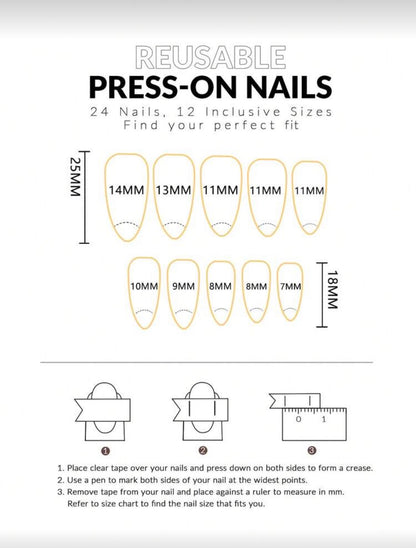 REUSABLE
PRESS-ON NAILS
24 Nails, 12 Inclusive Sizes
Find your perfect fit

25MM
14MM 13MM 11MM 11MM 11MM

10MM 9MM 8MM 8MM 7MM
18MM

0 1

1 2 3

1. Place clear tape over your nails and press down on both sides to form a crease.
2. Use a pen to mark both sides of your nail at the widest points.
3. Remove tape from your nail and place against a ruler to measure in mm. Refer to size chart to find the nail size that fits you.