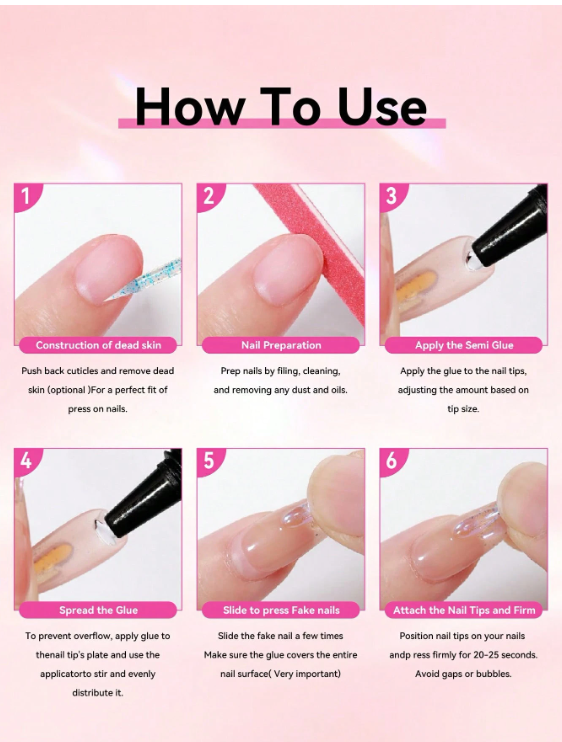 How To Use

1

Construction of dead skin

Push back cuticles and remove dead skin (optional )For a perfect fit of press on nails.

2

Nail Preparation

Prep nails by filing, cleaning, and removing any dust and oils.

3

Apply the Semi Glue

Apply the glue to the nail tips, adjusting the amount based on tip size.

4

Spread the Glue

To prevent overflow, apply glue to thenail tip's plate and use the applicatorto stir and evenly distribute it.

5

Slide to press Fake nails

Slide the fake nail a few times Make sure the glue covers the entire nail surface( Very important)

6

Attach the Nail Tips and Firm

Position nail tips on your nails andp ress firmly for 20-25 seconds. Avoid gaps or bubbles.