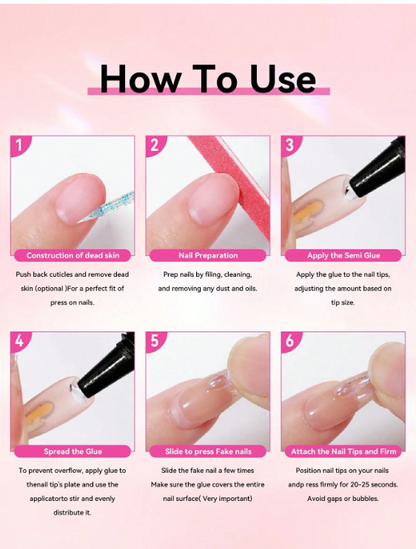 How To Use

1

Construction of dead skin

Push back cuticles and remove dead skin (optional )For a perfect fit of press on nails.

2

Nail Preparation

Prep nails by filing, cleaning, and removing any dust and oils.

3

Apply the Semi Glue

Apply the glue to the nail tips, adjusting the amount based on tip size.

4

Spread the Glue

To prevent overflow, apply glue to thenail tip's plate and use the applicatorto stir and evenly distribute it.

5

Slide to press Fake nails

Slide the fake nail a few times Make sure the glue covers the entire nail surface( Very important)

6

Attach the Nail Tips and Firm

Position nail tips on your nails andp ress firmly for 20-25 seconds. Avoid gaps or bubbles.